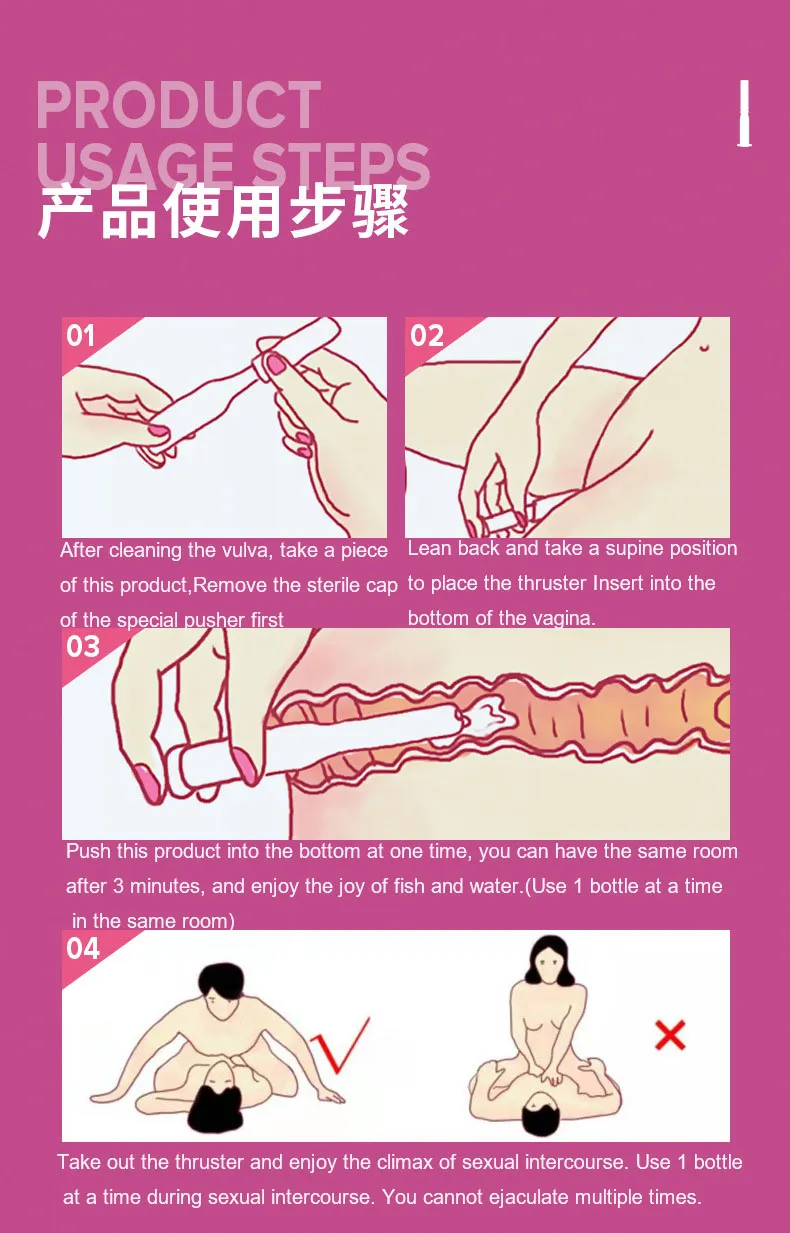 PRODUCT USAGE STEPS
产品使用步骤

01
After cleaning the vulva, take a piece of this product,Remove the sterile cap of the special pusher first

02
Lean back and take a supine position to place the thruster Insert into the bottom of the vagina.

03
Push this product into the bottom at one time, you can have the same room after 3 minutes, and enjoy the joy of fish and water.(Use 1 bottle at a time in the same room)

04
Take out the thruster and enjoy the climax of sexual intercourse. Use 1 bottle at a time during sexual intercourse. You cannot ejaculate multiple times.